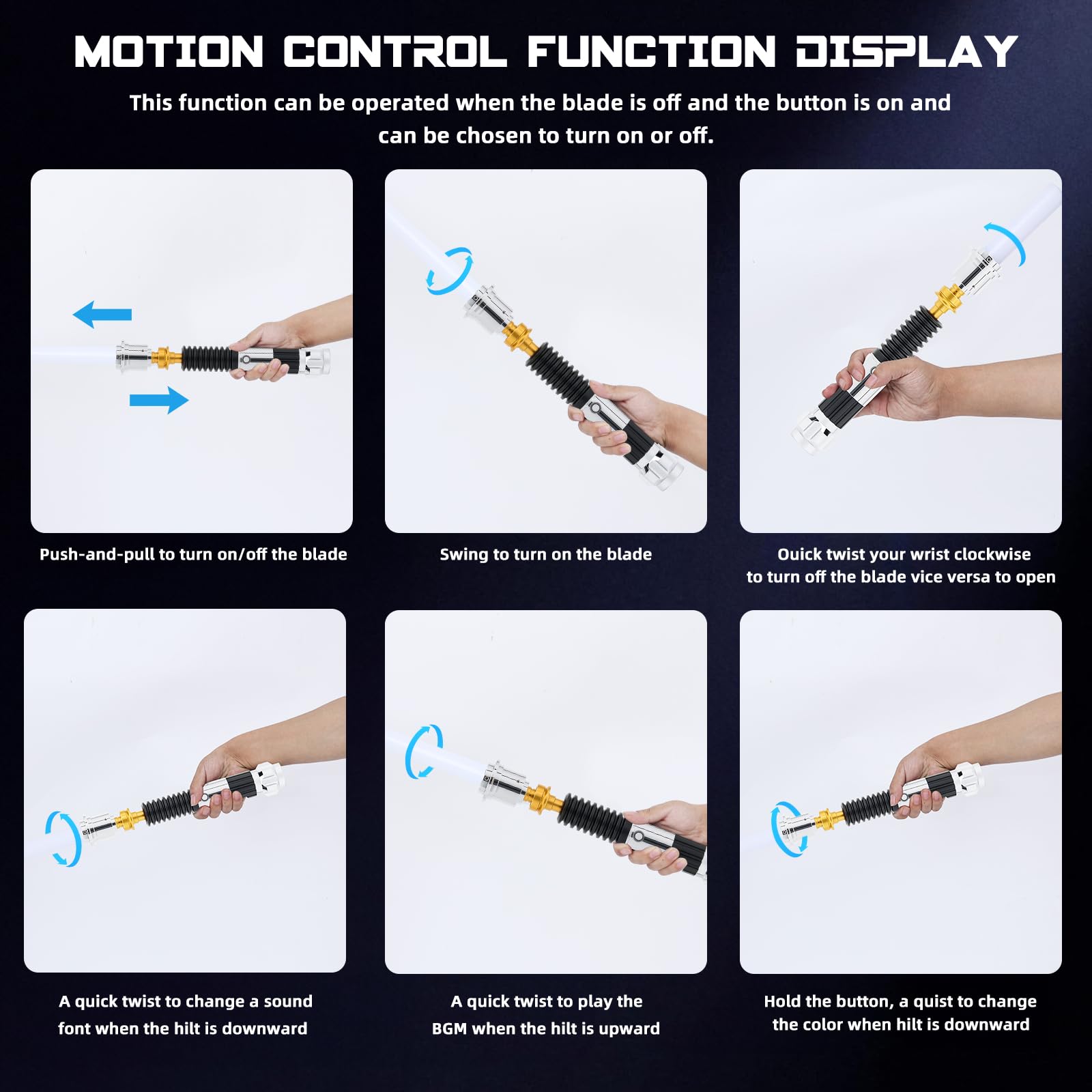 MOTION CONTROL FUNCTION DISPLAY

This function can be operated when the blade is off and the button is on and can be chosen to turn on or off.

Push-and-pull to turn on/off the blade

Swing to turn on the blade

Quick twist your wrist clockwise to turn off the blade vice versa to open

A quick twist to change a sound font when the hilt is downward

A quick twist to play the BGM when the hilt is upward

Hold the button, a quist to change the color when hilt is downward