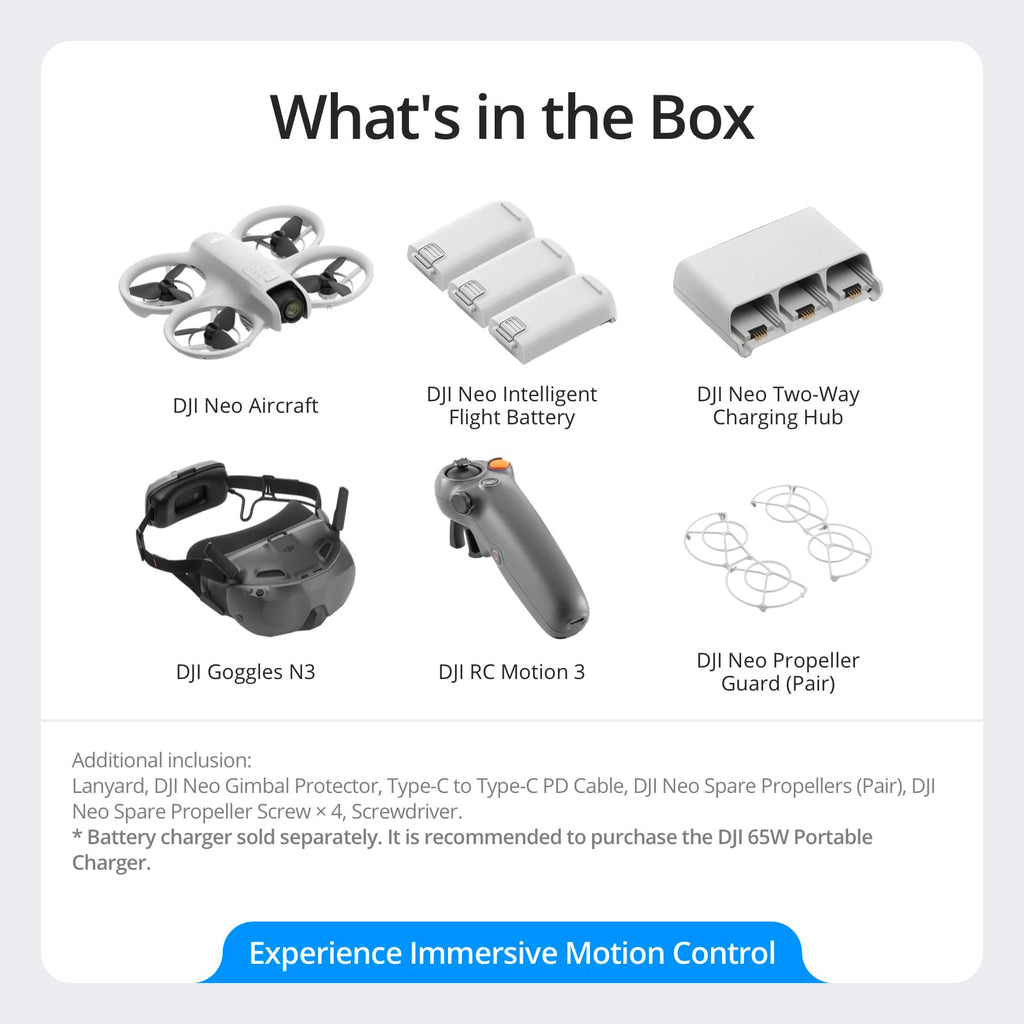 What's in the Box

DJI Neo Aircraft

DJI Neo Intelligent Flight Battery

DJI Neo Two-Way Charging Hub

DJI Goggles N3

DJI RC Motion 3

DJI Neo Propeller Guard (Pair)

Additional inclusion:
Lanyard, DJI Neo Gimbal Protector, Type-C to Type-C PD Cable, DJI Neo Spare Propellers (Pair), DJI Neo Spare Propeller Screw × 4, Screwdriver.
* Battery charger sold separately. It is recommended to purchase the DJI 65W Portable Charger.

Experience Immersive Motion Control